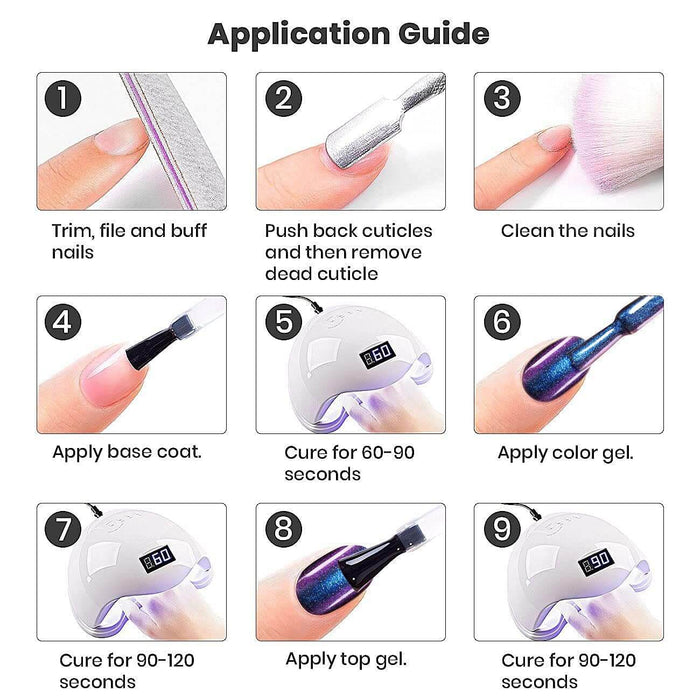 Application Guide

1

Trim, file and buff nails

2

Push back cuticles and then remove dead cuticle

3

Clean the nails

4

Apply base coat.

5

60

Cure for 60-90 seconds

6

Apply color gel.

7

60

Cure for 90-120 seconds

8

Apply top gel.

9

90

Cure for 90-120 seconds