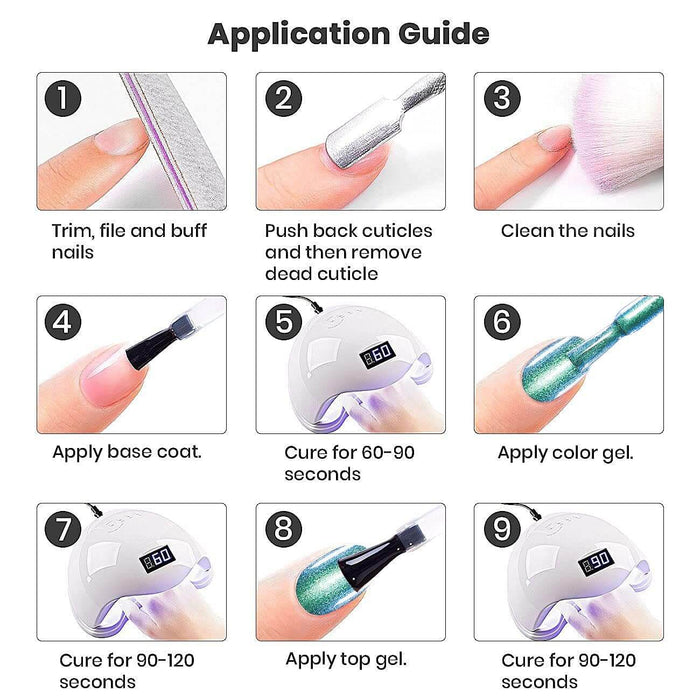 Application Guide

1

Trim, file and buff nails

2

Push back cuticles and then remove dead cuticle

3

Clean the nails

4

Apply base coat.

5

60

Cure for 60-90 seconds

6

Apply color gel.

7

60

Cure for 90-120 seconds

8

Apply top gel.

9

90

Cure for 90-120 seconds