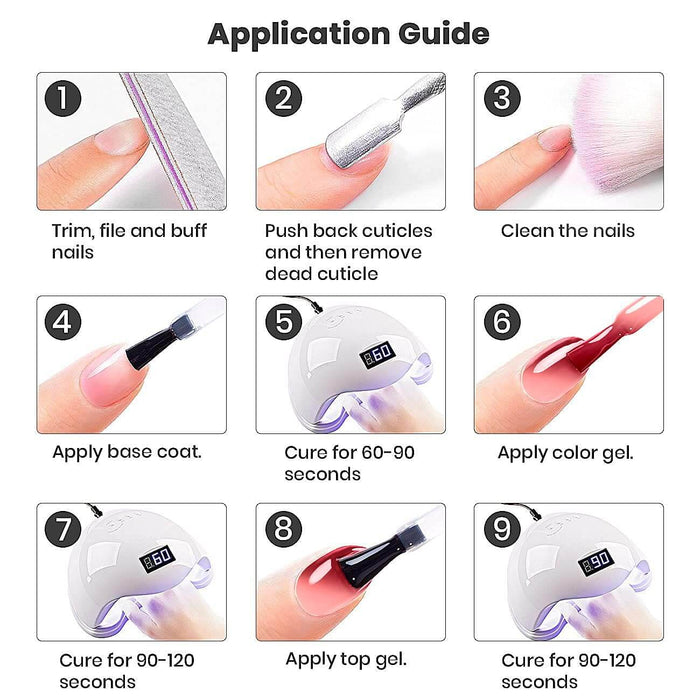 Application Guide

1

Trim, file and buff nails

2

Push back cuticles and then remove dead cuticle

3

Clean the nails

4

Apply base coat.

5

60

Cure for 60-90 seconds

6

Apply color gel.

7

60

Cure for 90-120 seconds

8

Apply top gel.

9

90

Cure for 90-120 seconds