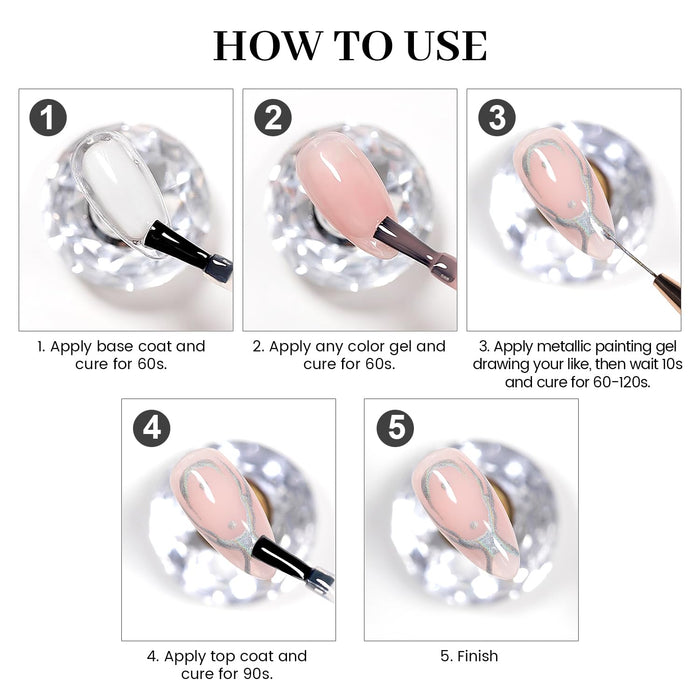 HOW TO USE

1

1. Apply base coat and cure for 60s.

2

2. Apply any color gel and cure for 60s.

3

3. Apply metallic painting gel drawing your like, then wait 10s and cure for 60-120s.

4

4. Apply top coat and cure for 90s.

5

5. Finish