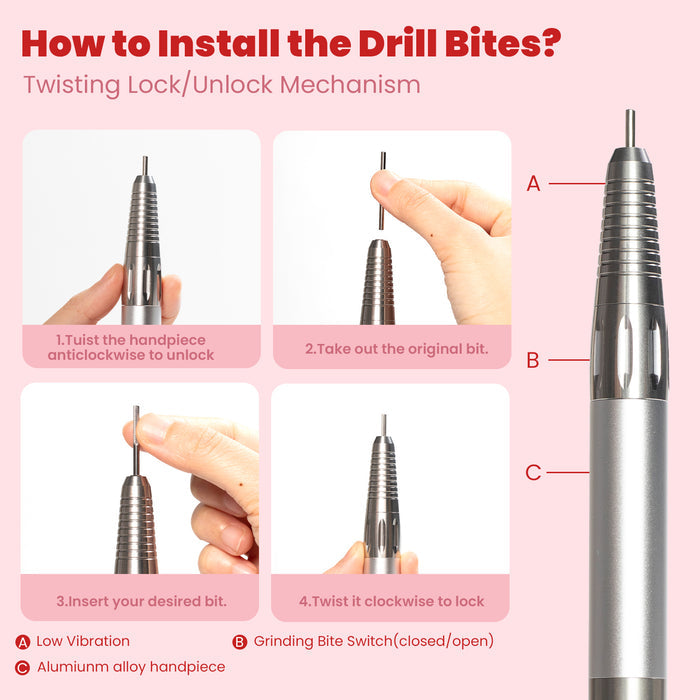 How to Install the Drill Bites?

Twisting Lock/Unlock Mechanism

1.Tuist the handpiece anticlockwise to unlock

2.Take out the original bit.

3.Insert your desired bit.

4.Twist it clockwise to lock

A

B

C

A Low Vibration

B Grinding Bite Switch(closed/open)

C Alumiunm alloy handpiece